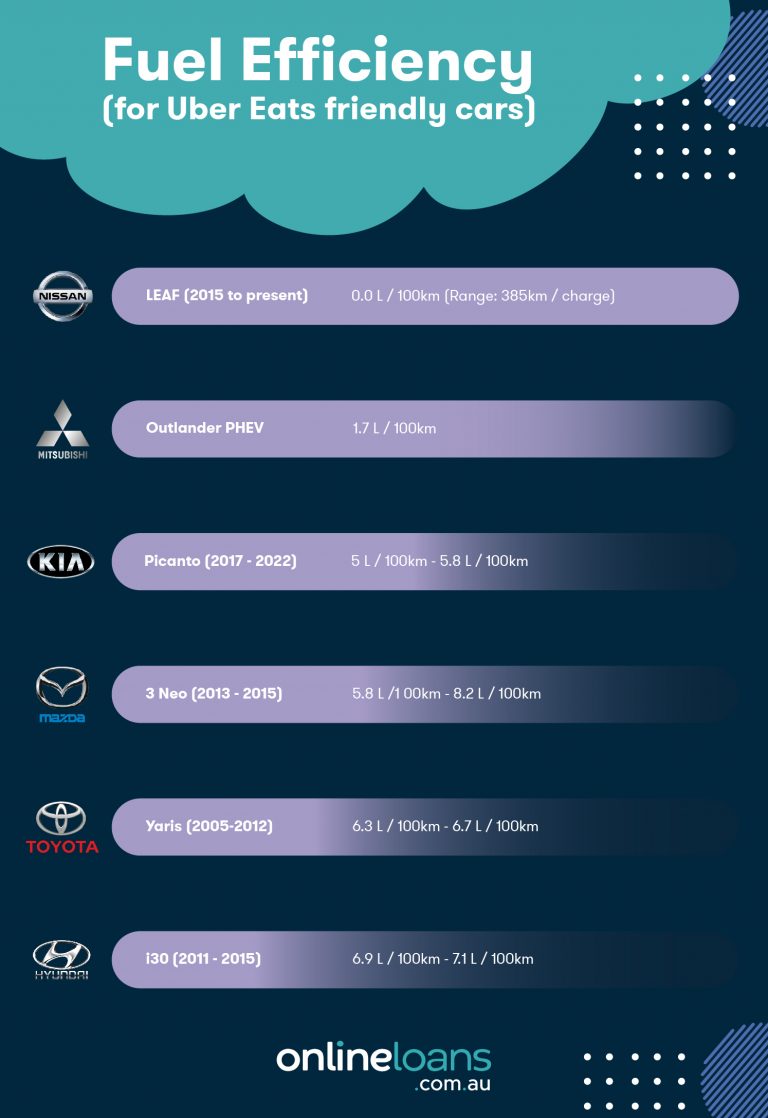 Fuel Efficiency
(for Uber Eats friendly cars)

NISSAN
LEAF (2015 to present) 0.0 L / 100km (Range: 385km / charge)

MITSUBISHI
Outlander PHEV 1.7 L / 100km

KIA
Picanto (2017 - 2022) 5 L / 100km - 5.8 L / 100km

mazda
3 Neo (2013 - 2015) 5.8 L /1 00km - 8.2 L / 100km

TOYOTA
Yaris (2005-2012) 6.3 L / 100km - 6.7 L / 100km

HYUNDAI
i30 (2011 - 2015) 6.9 L / 100km - 7.1 L / 100km

onlineloans
.com.au